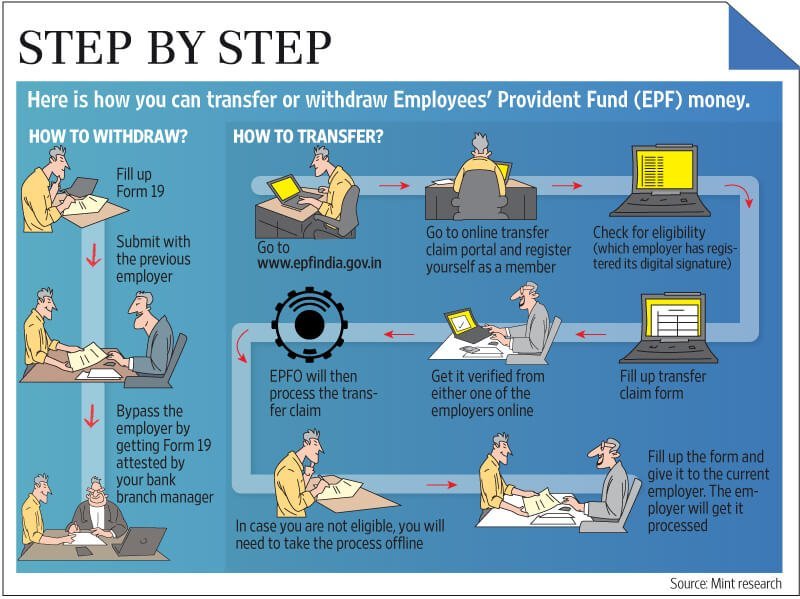 STEP BY STEP

Here is how you can transfer or withdraw Employees' Provident Fund (EPF) money.

HOW TO WITHDRAW?

Fill up Form 19

Submit with the previous employer

Bypass the employer by getting Form 19 attested by your bank branch manager

HOW TO TRANSFER?

Go to www.epfindia.gov.in

Go to online transfer claim portal and register yourself as a member

Check for eligibility (which employer has registered its digital signature)

Fill up transfer claim form

Get it verified from either one of the employers online

EPFO will then process the transfer claim

In case you are not eligible, you will need to take the process offline

Fill up the form and give it to the current employer. The employer will get it processed

Source: Mint research